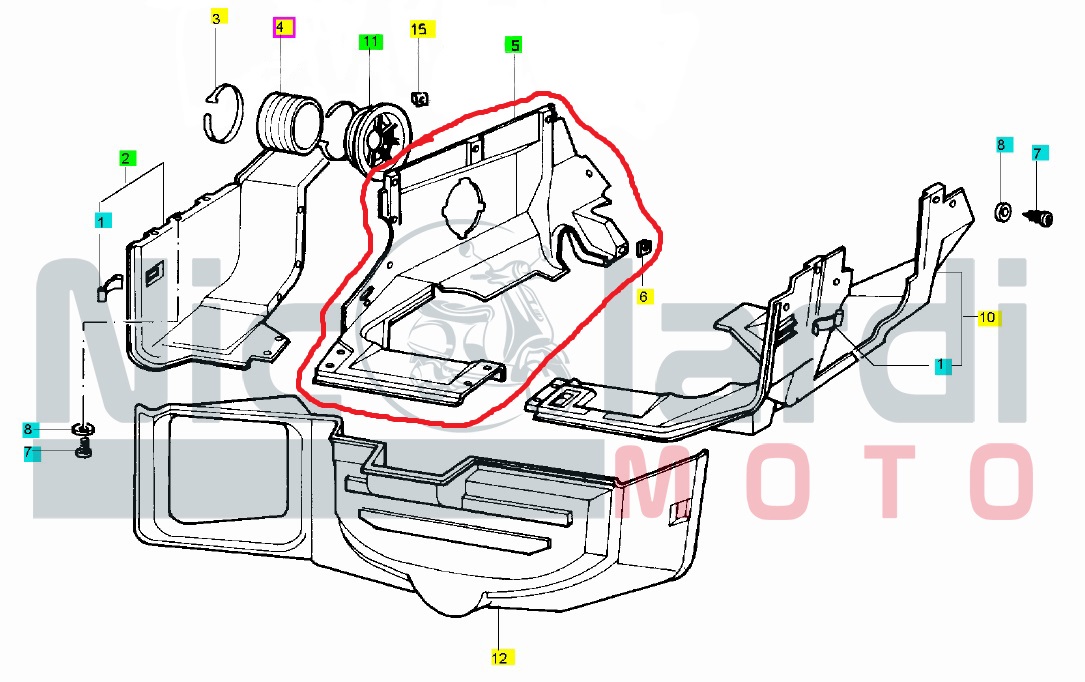 3
4
11
15
5
2
1
8
7
6
10
1
8
7
12
Nicolardi
MOTO